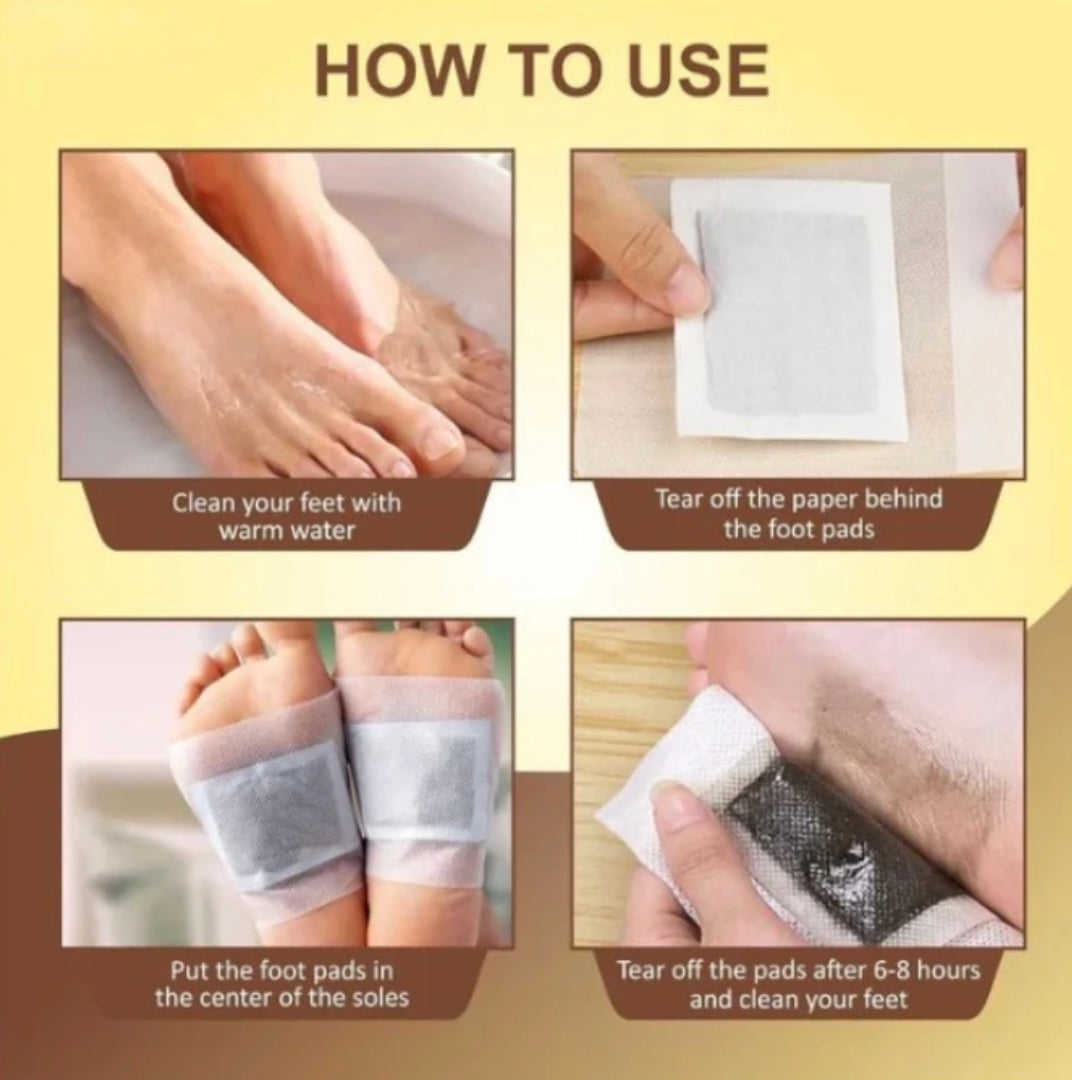 HOW TO USE

Clean your feet with warm water

Tear off the paper behind the foot pads

Put the foot pads in the center of the soles

Tear off the pads after 6-8 hours and clean your feet